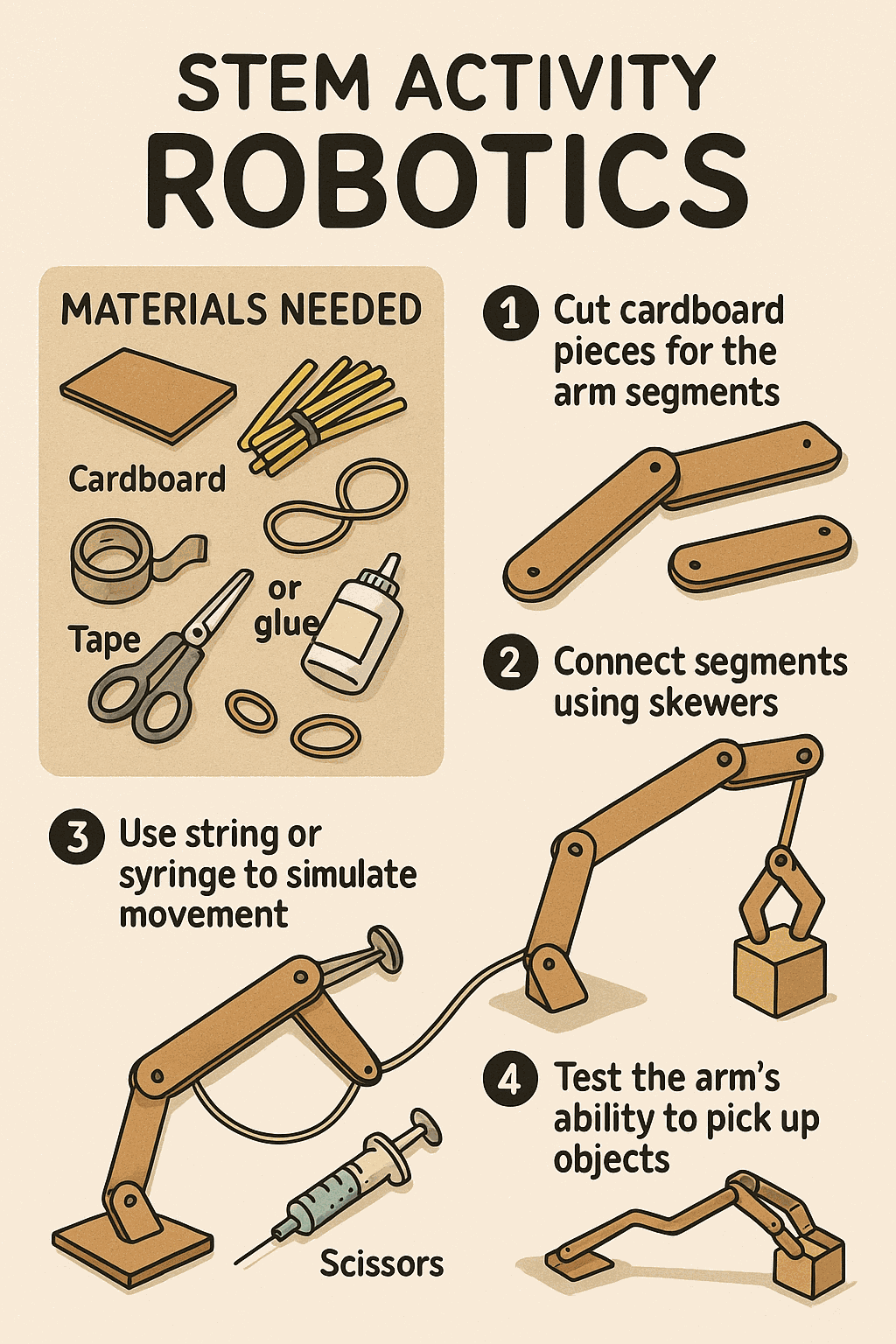 STEM ACTIVITY
ROBOTICS

MATERIALS NEEDED

Cardboard

Tape

or glue

1 Cut cardboard pieces for the arm segments

2 Connect segments using skewers

3 Use string or syringe to simulate movement

4 Test the arm's ability to pick up objects

Scissors